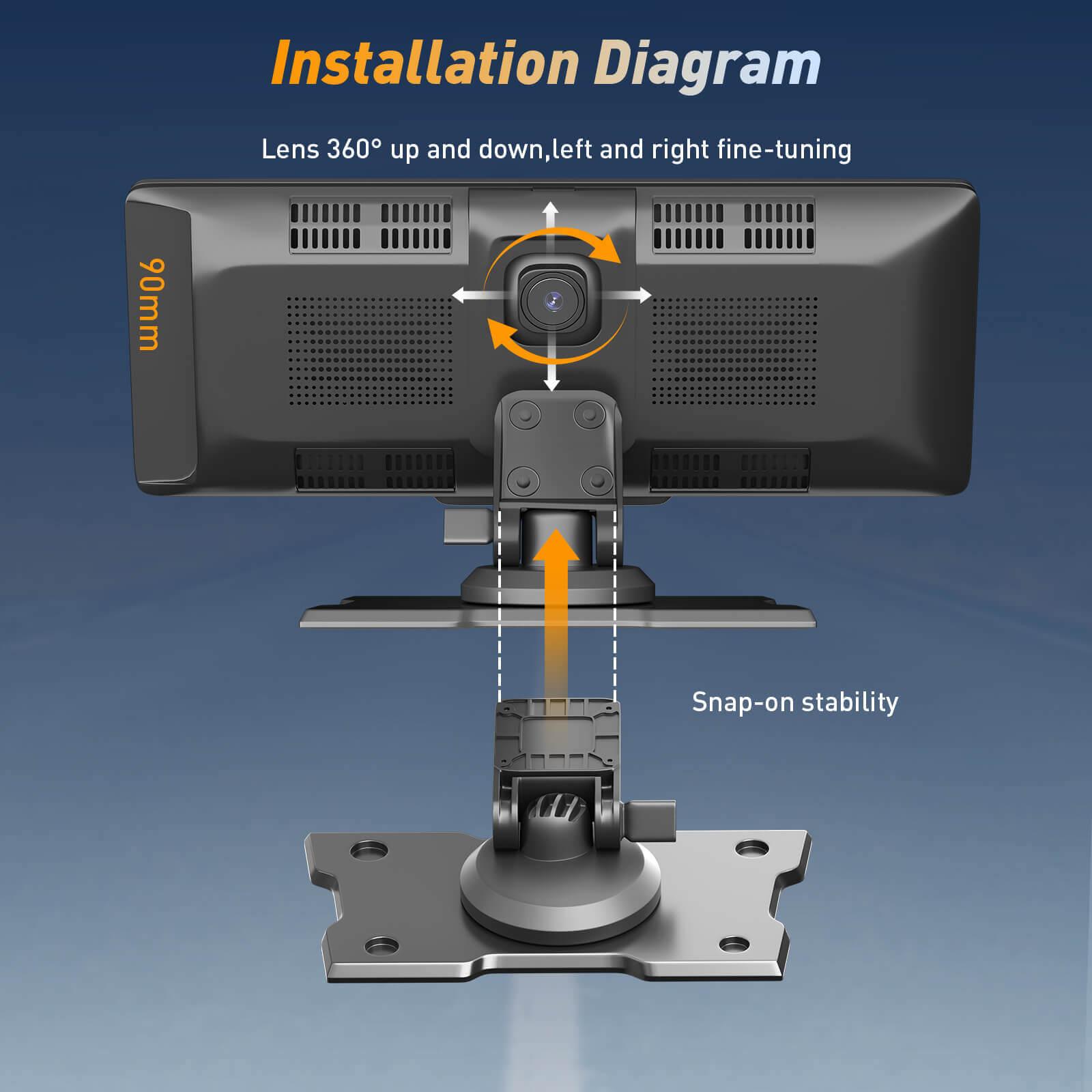 Installation Diagram

Lens 360° up and down,left and right fine-tuning

90mm

Snap-on stability