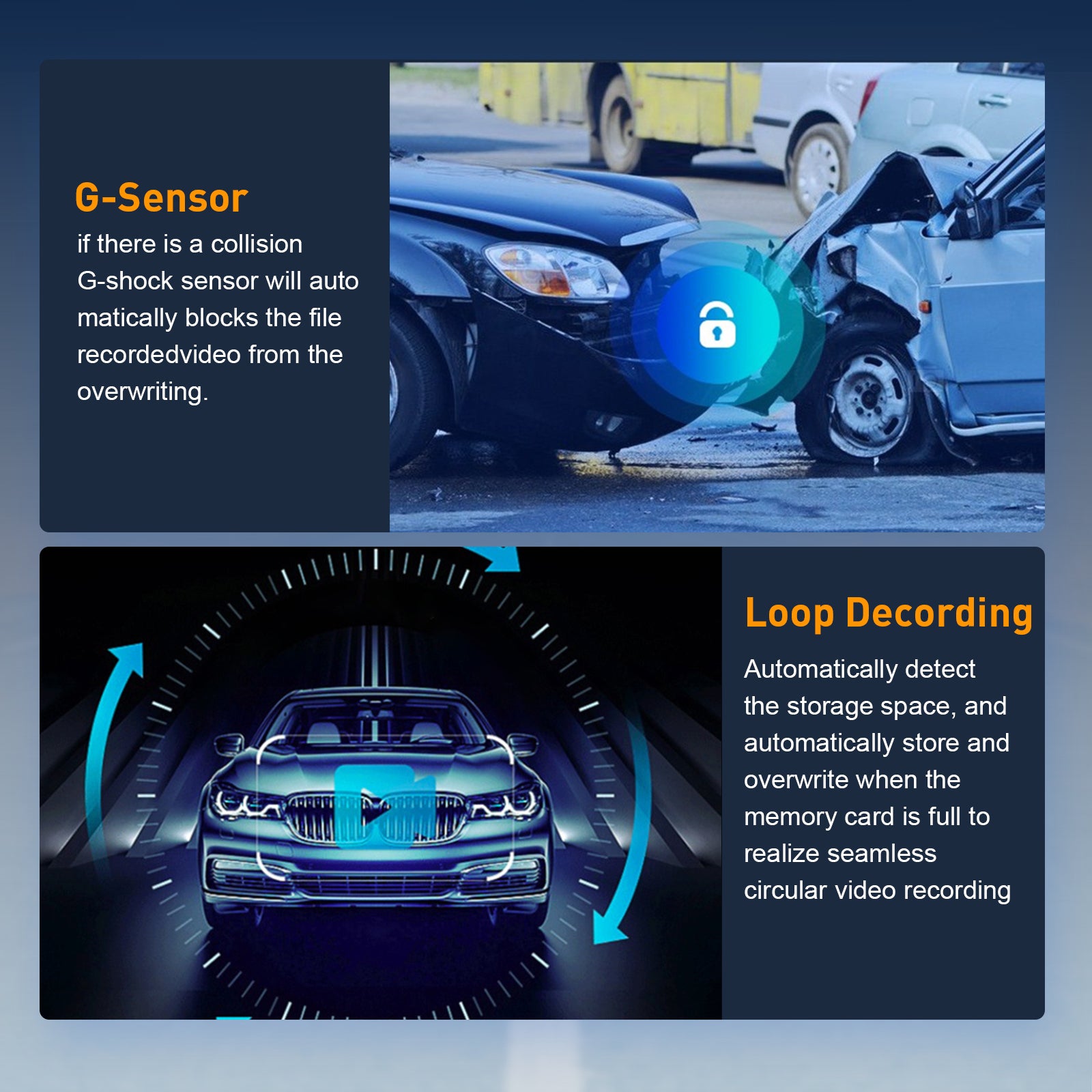 G-Sensor

if there is a collision G-shock sensor will auto matically blocks the file recordedvideo from the overwriting.

Loop Decording

Automatically detect the storage space, and automatically store and overwrite when the memory card is full to realize seamless circular video recording